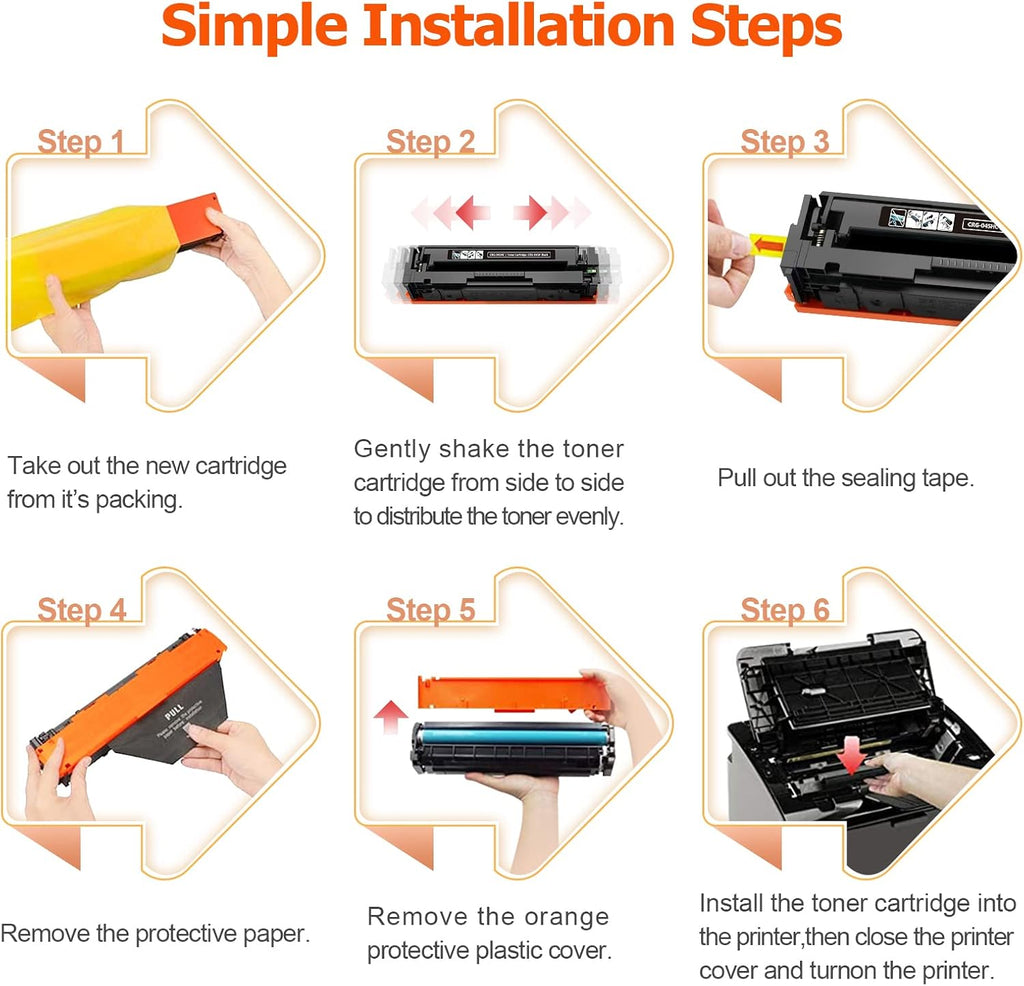 Simple Installation Steps

Step 1

Take out the new cartridge from it's packing.

Step 2

Gently shake the toner cartridge from side to side to distribute the toner evenly.

Step 3

CRG-045H

Pull out the sealing tape.

Step 4

PULL

Remove the protective paper.

Step 5

Remove the orange protective plastic cover.

Step 6

Install the toner cartridge into the printer,then close the printer cover and turnon the printer.