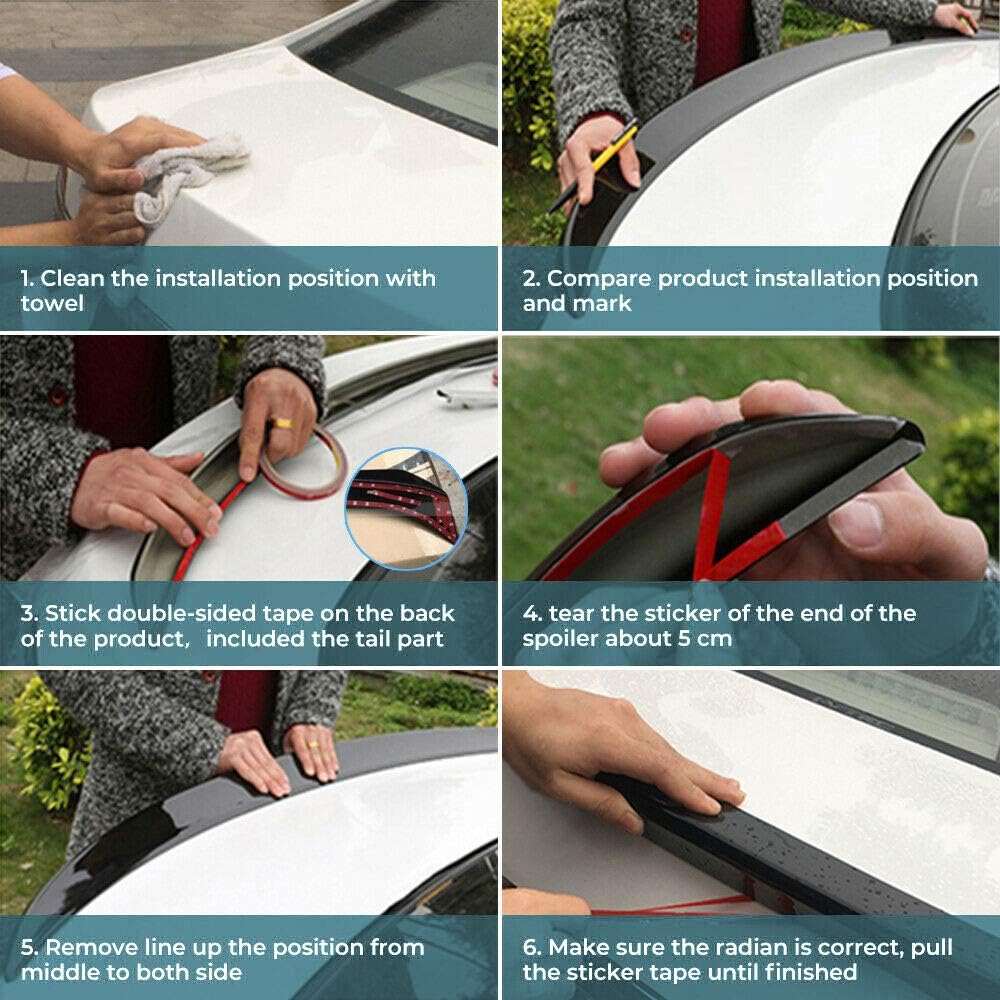 1. Clean the installation position with towel

2. Compare product installation position and mark

3. Stick double-sided tape on the back of the product,  included the tail part

4. tear the sticker of the end of the spoiler about 5 cm

5. Remove line up the position from middle to both side

6. Make sure the radian is correct, pull the sticker tape until finished