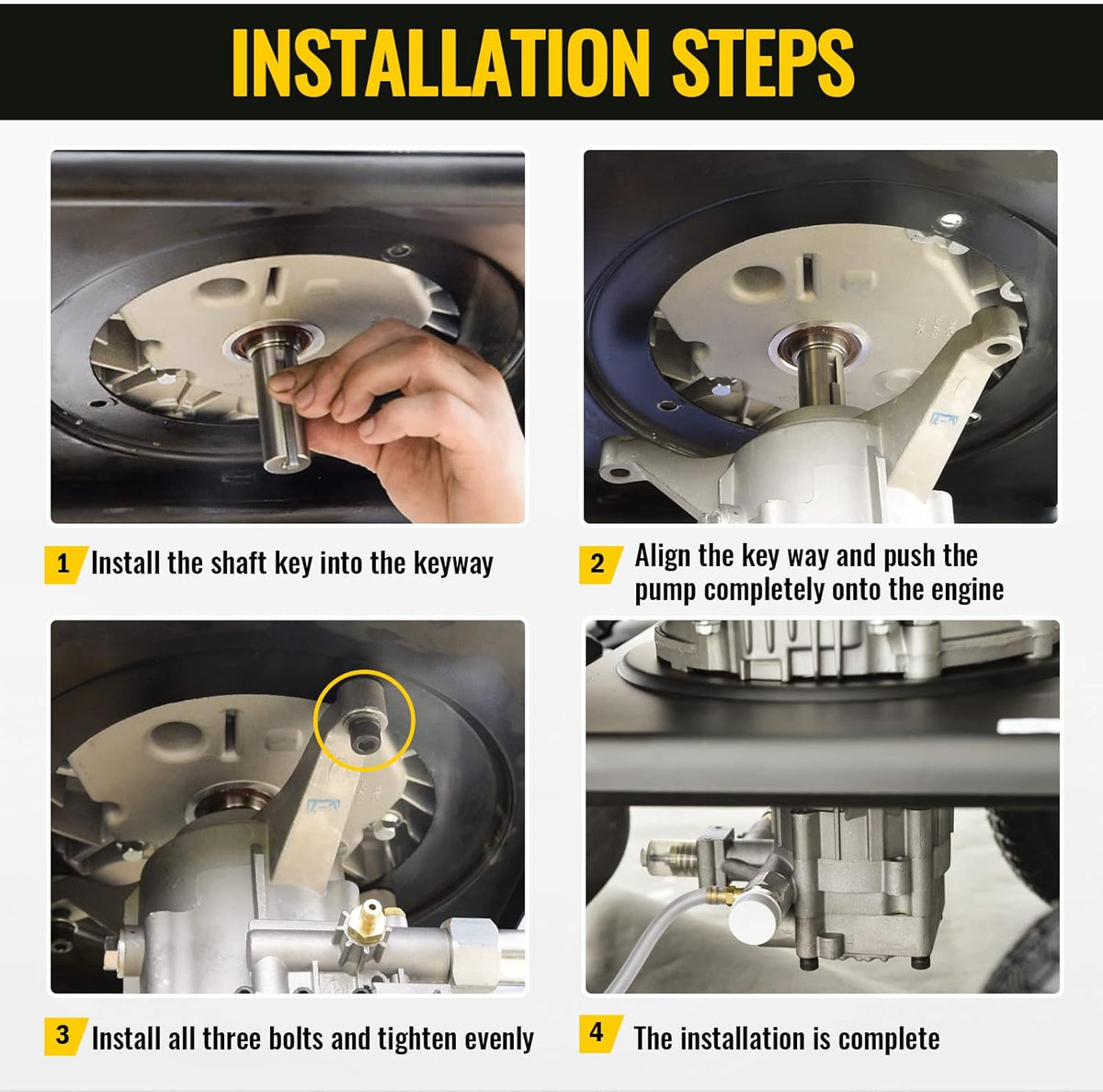 INSTALLATION STEPS

1 Install the shaft key into the keyway

2 Align the key way and push the pump completely onto the engine

3 Install all three bolts and tighten evenly

4 The installation is complete